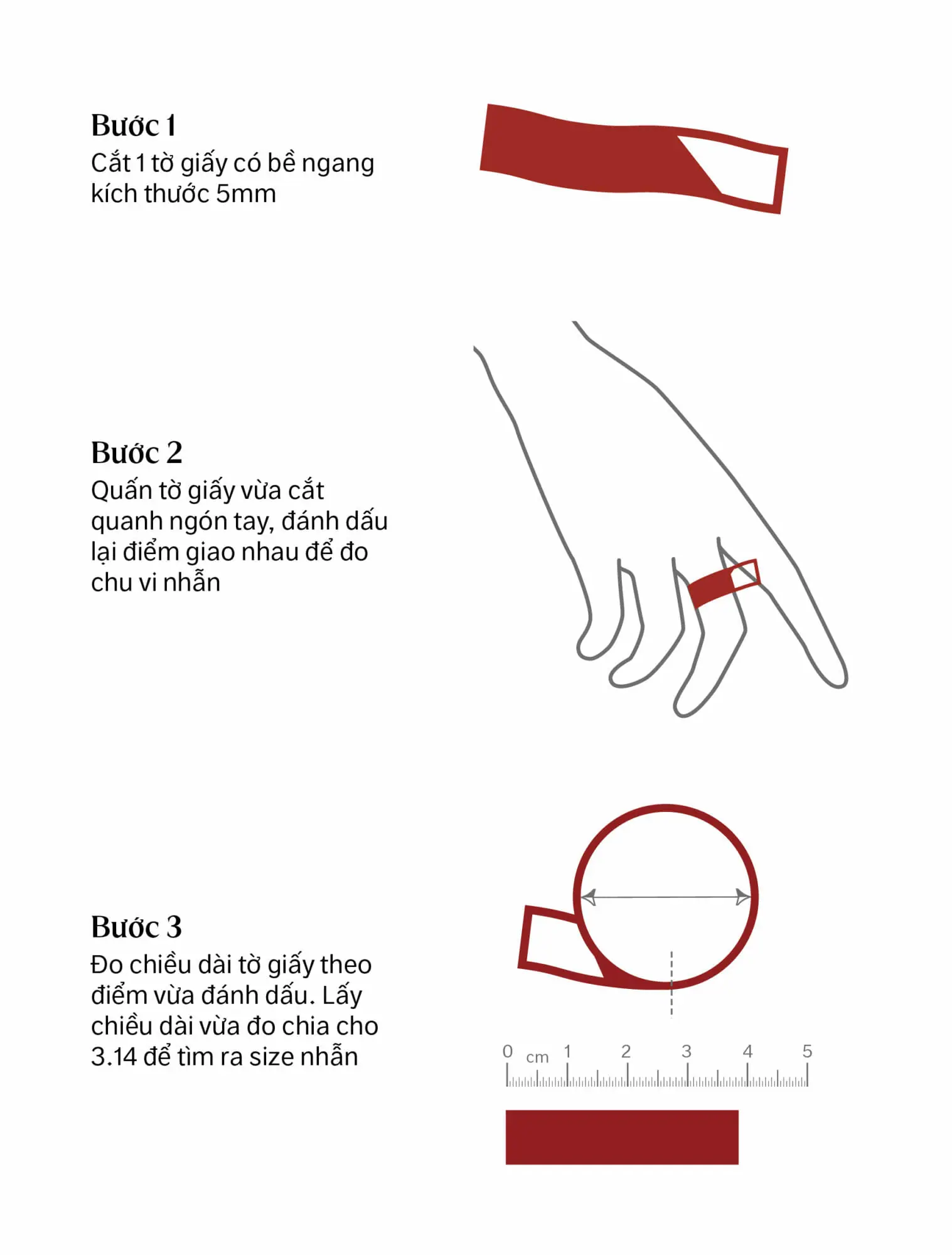 Bước 1
Cắt 1 tờ giấy có bề ngang kích thước 5mm

Bước 2
Quấn tờ giấy vừa cắt quanh ngón tay, đánh dấu lại điểm giao nhau để đo chu vi nhẫn

Bước 3
Đo chiều dài tờ giấy theo điểm vừa đánh dấu. Lấy chiều dài vừa đo chia cho 3.14 để tìm ra size nhẫn

0 cm 1 2 3 4 5